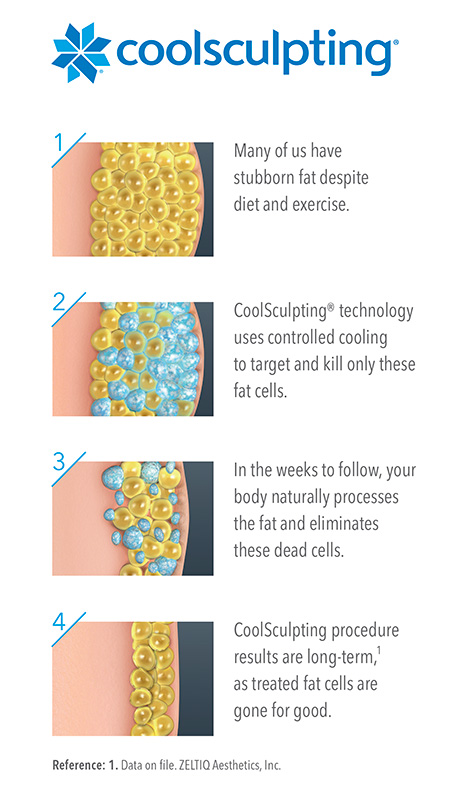 coolsculpting®

1

Many of us have stubborn fat despite diet and exercise.

2

CoolSculpting® technology uses controlled cooling to target and kill only these fat cells.

3

In the weeks to follow, your body naturally processes the fat and eliminates these dead cells.

4

CoolSculpting procedure results are long-term,$^1$ as treated fat cells are gone for good.

Reference: 1. Data on file. ZELTIQ Aesthetics, Inc.